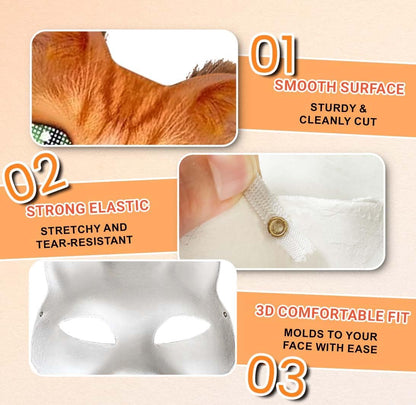 01
SMOOTH SURFACE
STURDY & CLEANLY CUT

02
STRONG ELASTIC
STRETCHY AND TEAR-RESISTANT

3D COMFORTABLE FIT
MOLDS TO YOUR FACE WITH EASE
03