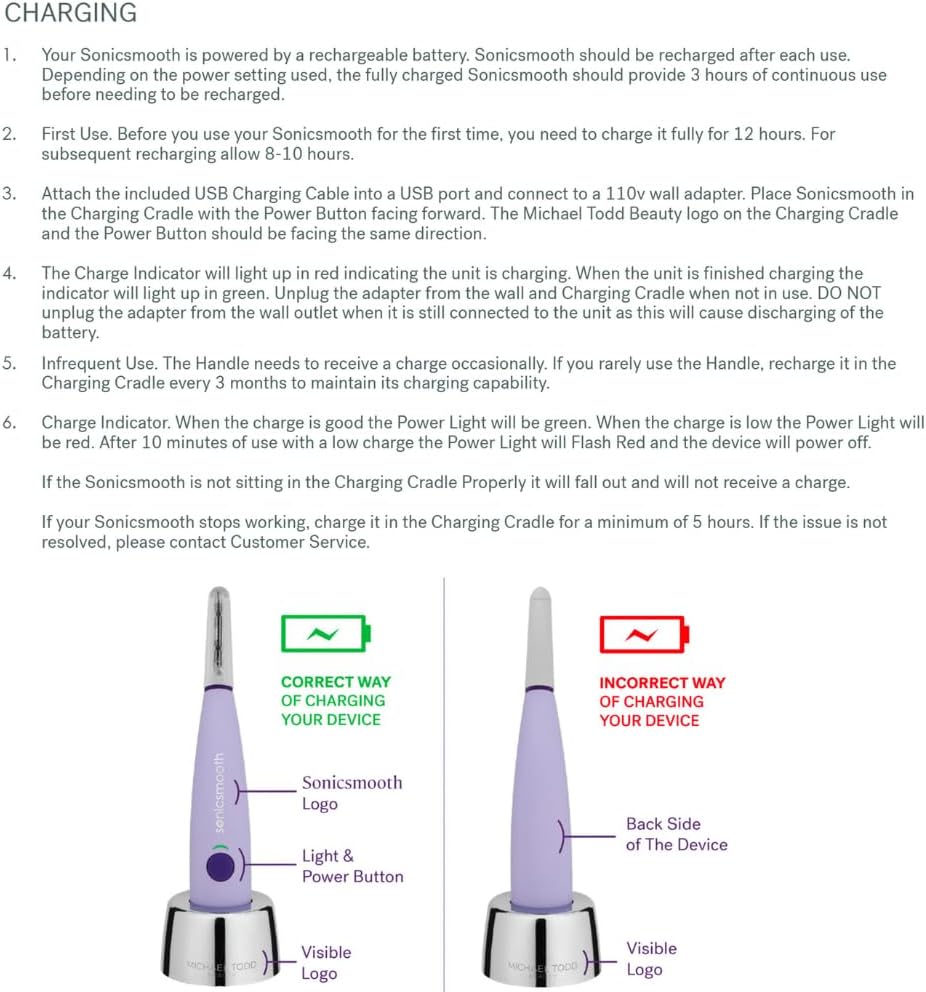 CHARGING

1. Your Sonicsmooth is powered by a rechargeable battery. Sonicsmooth should be recharged after each use. Depending on the power setting used, the fully charged Sonicsmooth should provide 3 hours of continuous use before needing to be recharged.

2. First Use. Before you use your Sonicsmooth for the first time, you need to charge it fully for 12 hours. For subsequent recharging allow 8-10 hours.

3. Attach the included USB Charging Cable into a USB port and connect to a 110v wall adapter. Place Sonicsmooth in the Charging Cradle with the Power Button facing forward. The Michael Todd Beauty logo on the Charging Cradle and the Power Button should be facing the same direction.

4. The Charge Indicator will light up in red indicating the unit is charging. When the unit is finished charging the indicator will light up in green. Unplug the adapter from the wall and Charging Cradle when not in use. DO NOT unplug the adapter from the wall outlet when it is still connected to the unit as this will cause discharging of the battery.

5. Infrequent Use. The Handle needs to receive a charge occasionally. If you rarely use the Handle, recharge it in the Charging Cradle every 3 months to maintain its charging capability.

6. Charge Indicator. When the charge is good the Power Light will be green. When the charge is low the Power Light will be red. After 10 minutes of use with a low charge the Power Light will Flash Red and the device will power off.

If the Sonicsmooth is not sitting in the Charging Cradle Properly it will fall out and will not receive a charge.

If your Sonicsmooth stops working, charge it in the Charging Cradle for a minimum of 5 hours. If the issue is not resolved, please contact Customer Service.

CORRECT WAY OF CHARGING YOUR DEVICE

sonicsmooth

Sonicsmooth Logo

Light & Power Button

MICHAEL TODD

Visible Logo

INCORRECT WAY OF CHARGING YOUR DEVICE

Back Side of The Device

MICHAEL TODD

Visible Logo